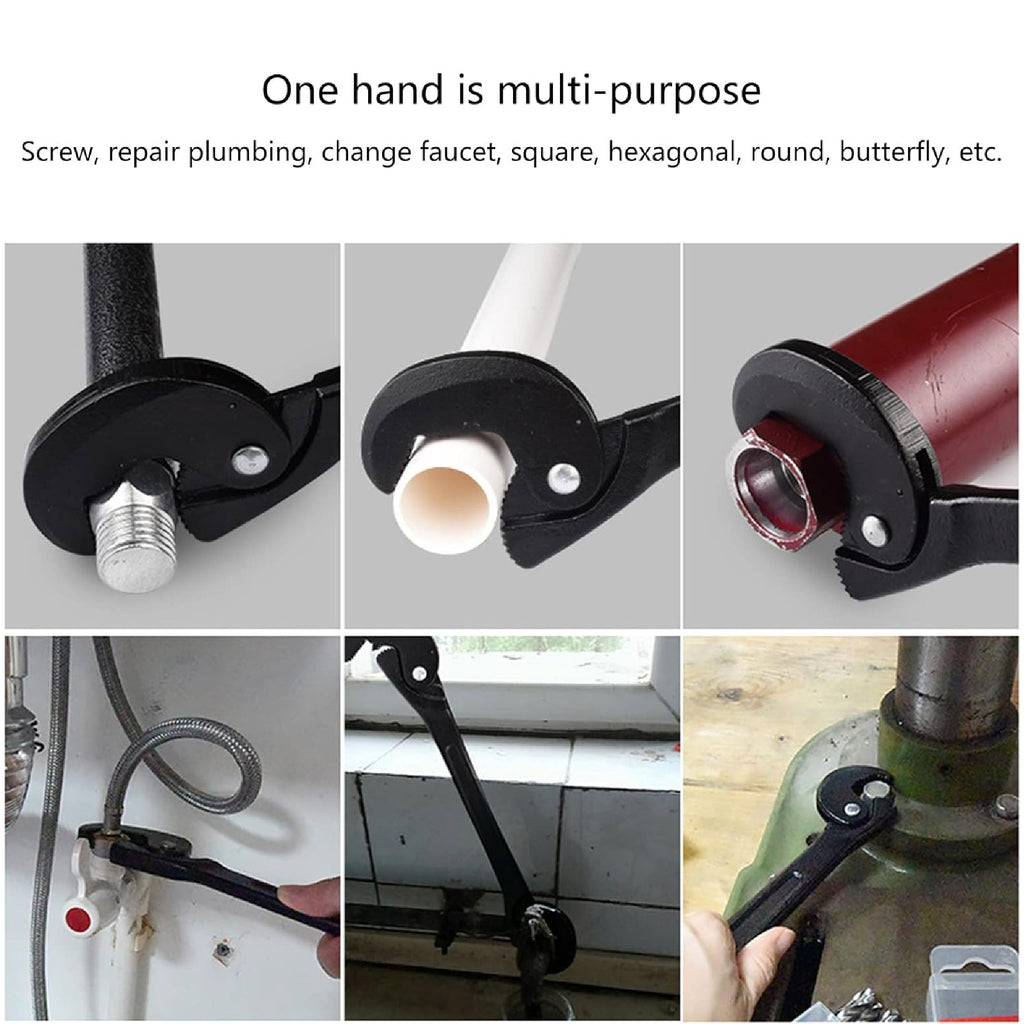 One hand is multi-purpose

Screw, repair plumbing, change faucet, square, hexagonal, round, butterfly, etc.