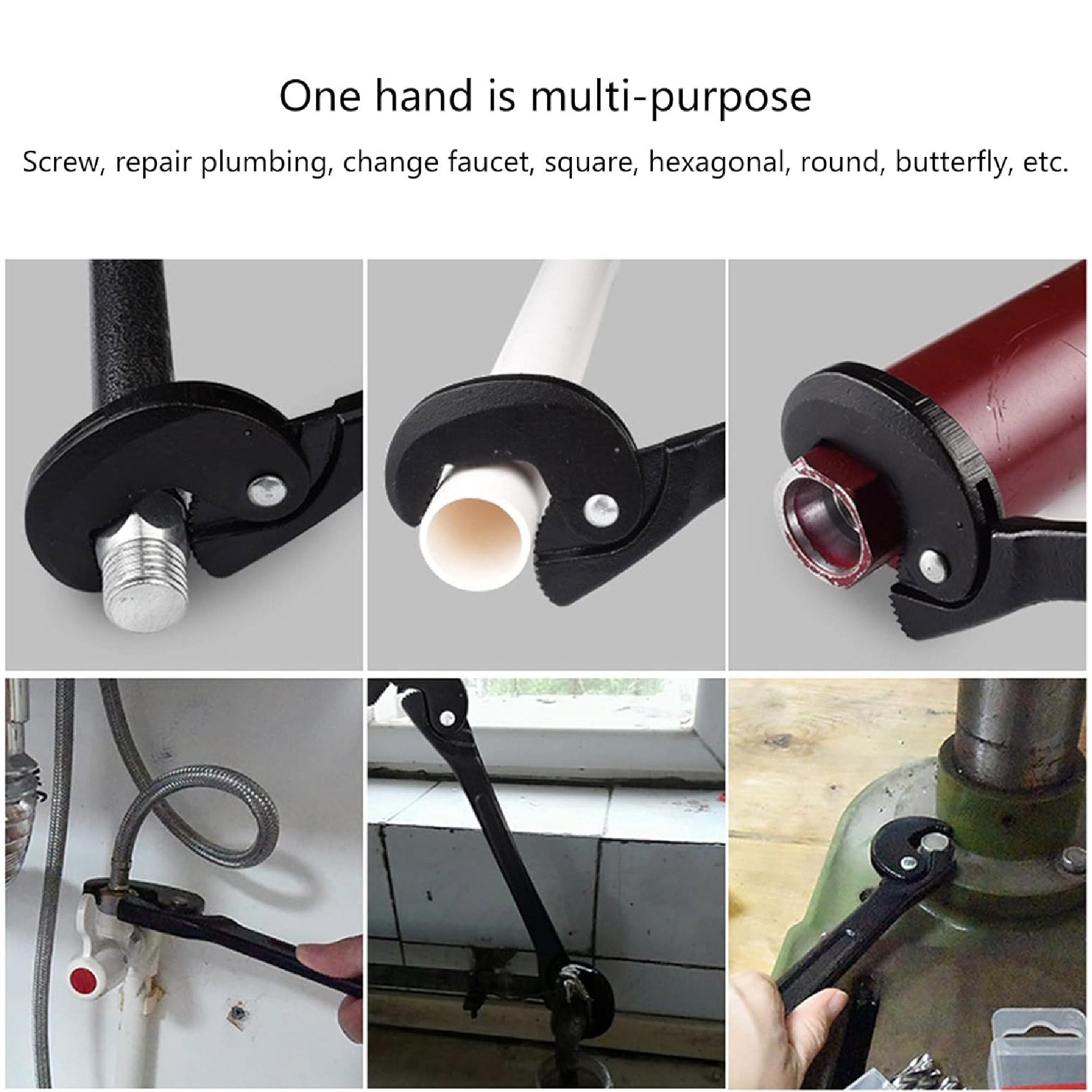 One hand is multi-purpose

Screw, repair plumbing, change faucet, square, hexagonal, round, butterfly, etc.